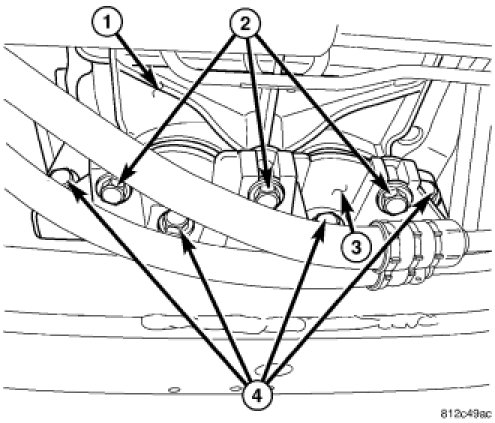 1
2
3
4
812c49ac