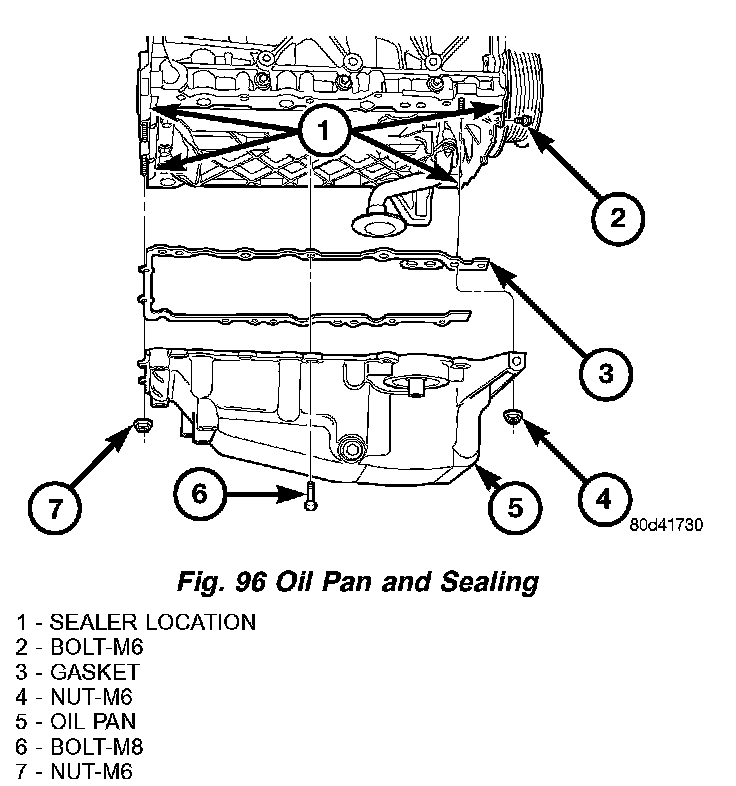 1
2
3
7
6
5
4
80d41730

Fig. 96 Oil Pan and Sealing

1 - SEALER LOCATION
2 - BOLT-M6
3 - GASKET
4 - NUT-M6
5 - OIL PAN
6 - BOLT-M8
7 - NUT-M6