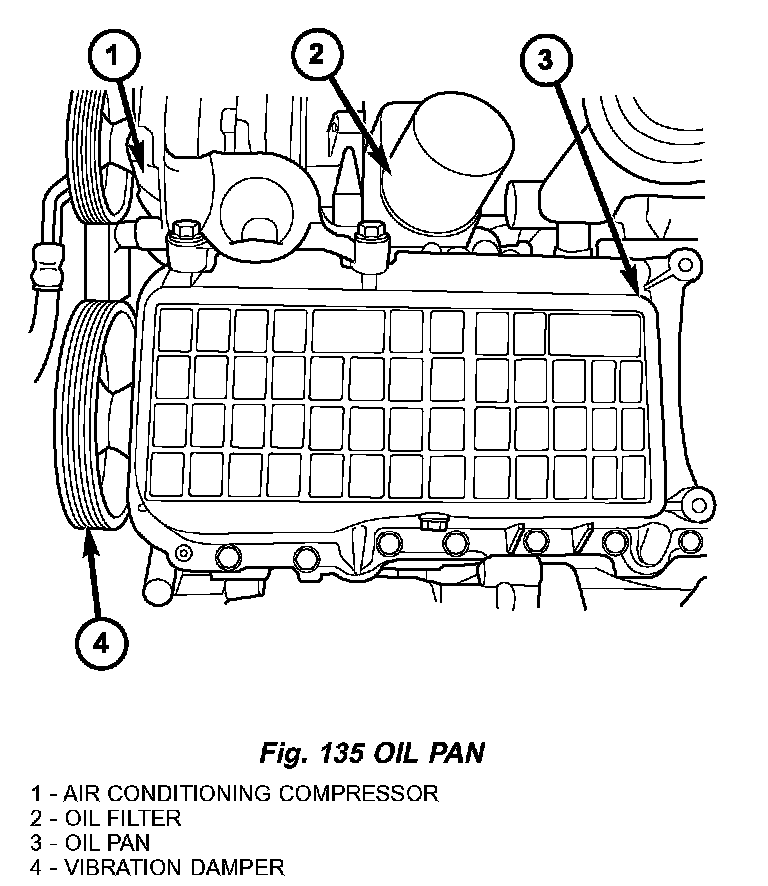 1
2
3
4

Fig. 135 OIL PAN

1 - AIR CONDITIONING COMPRESSOR
2 - OIL FILTER
3 - OIL PAN
4 - VIBRATION DAMPER