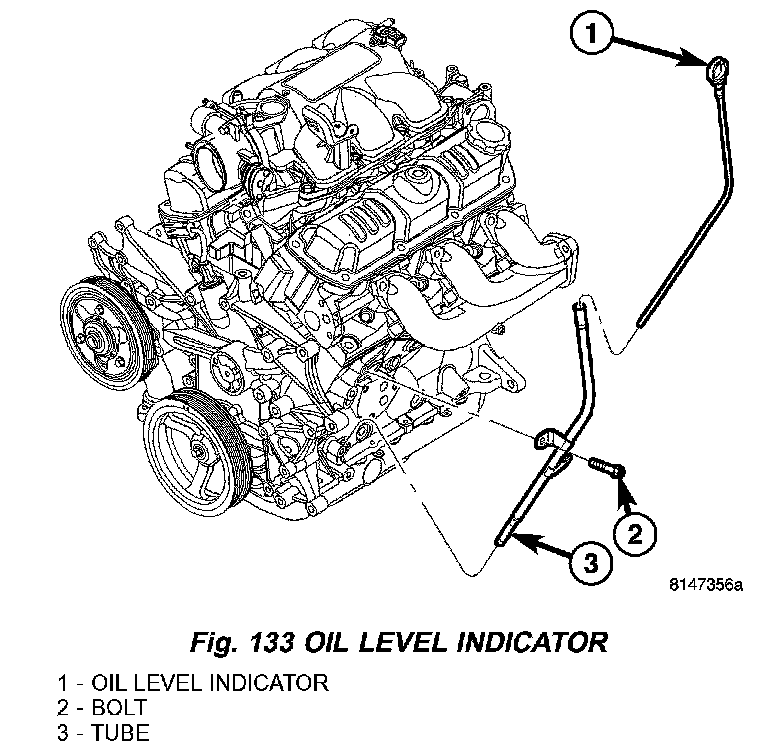 1

2

3

8147356a

Fig. 133 OIL LEVEL INDICATOR

1 - OIL LEVEL INDICATOR
2 - BOLT
3 - TUBE