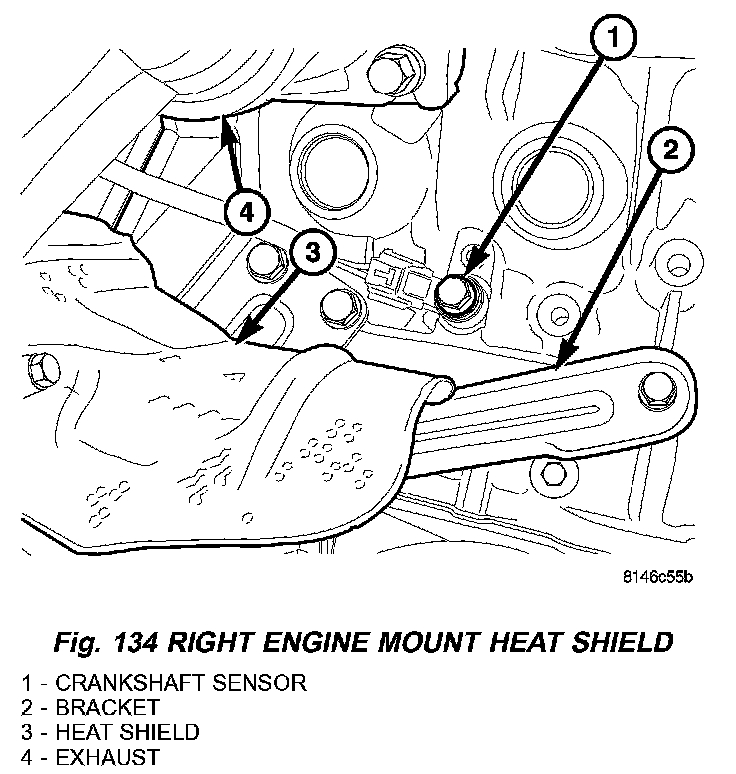 1
2
4
3

8146c55b

Fig. 134 RIGHT ENGINE MOUNT HEAT SHIELD

1 - CRANKSHAFT SENSOR
2 - BRACKET
3 - HEAT SHIELD
4 - EXHAUST