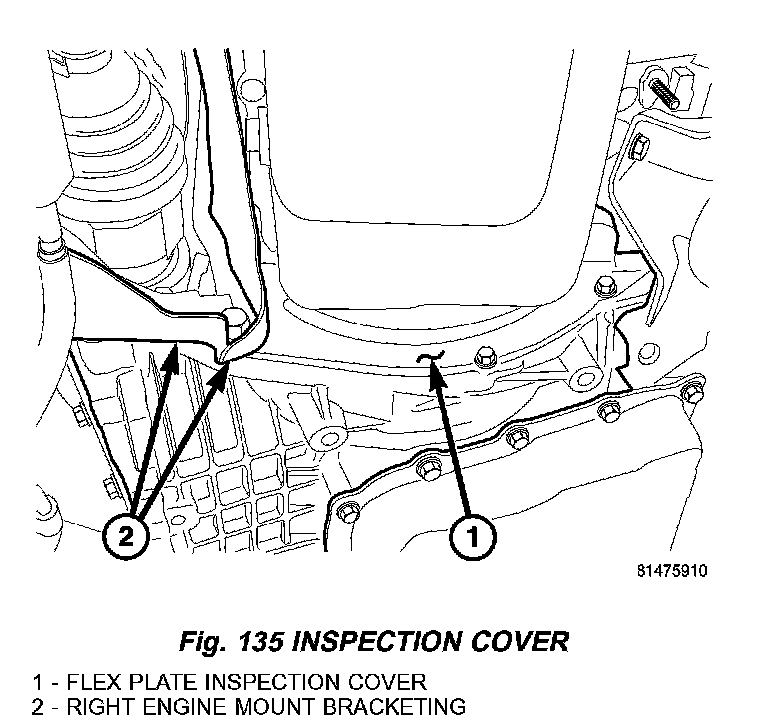 2

1

81475910

Fig. 135 INSPECTION COVER

1 - FLEX PLATE INSPECTION COVER
2 - RIGHT ENGINE MOUNT BRACKETING