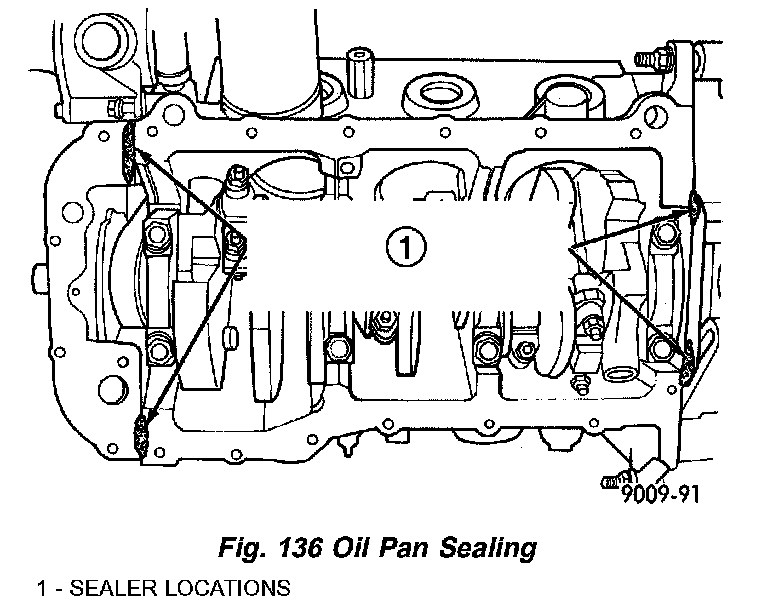 1

9009-91

Fig. 136 Oil Pan Sealing

1 - SEALER LOCATIONS