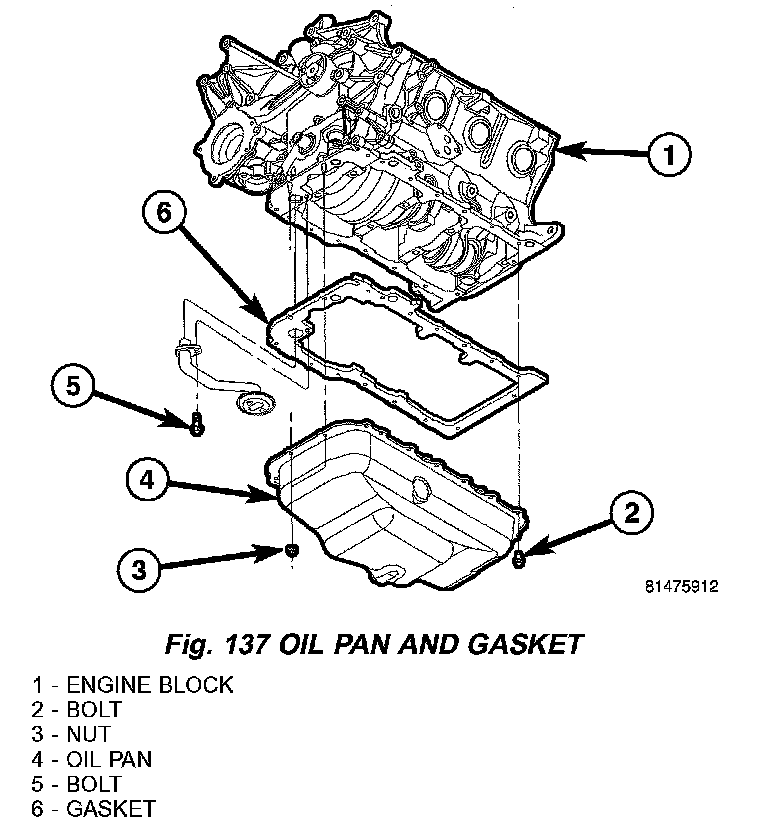 1
6
5
4
2
3
81475912

Fig. 137 OIL PAN AND GASKET

1 - ENGINE BLOCK
2 - BOLT
3 - NUT
4 - OIL PAN
5 - BOLT
6 - GASKET