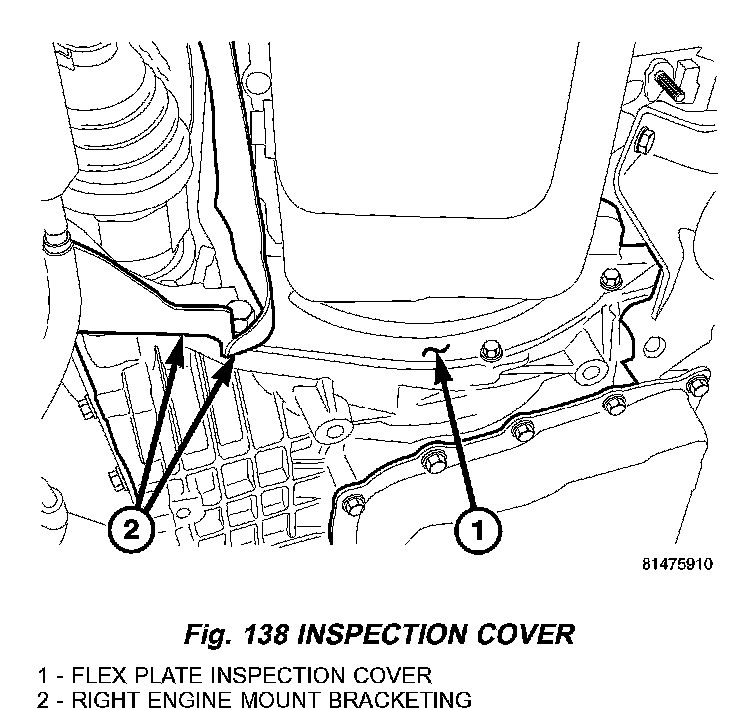 2

1

81475910

Fig. 138 INSPECTION COVER

1 - FLEX PLATE INSPECTION COVER
2 - RIGHT ENGINE MOUNT BRACKETING