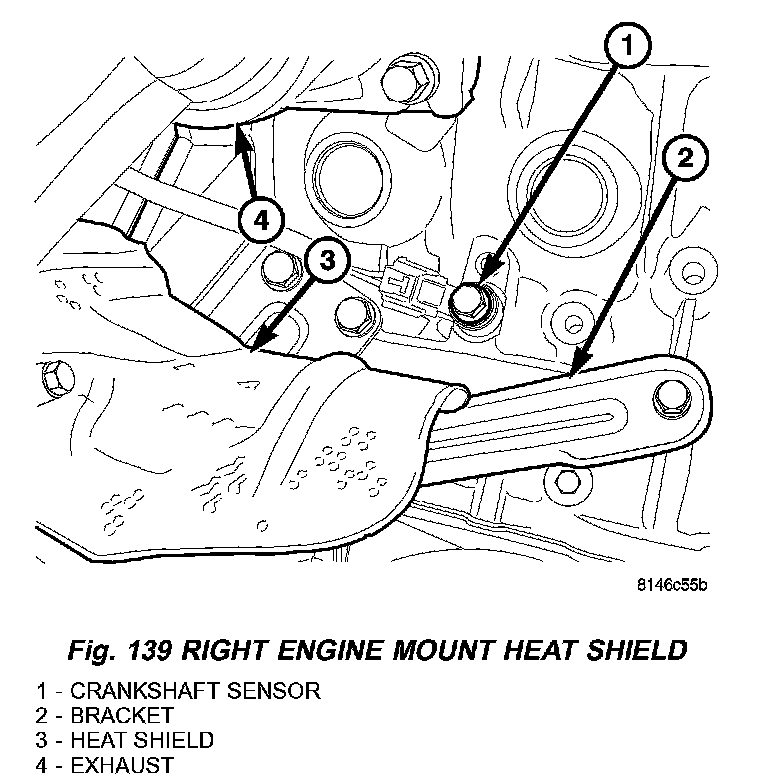 1

2

4

3

8146c55b

Fig. 139 RIGHT ENGINE MOUNT HEAT SHIELD

1 - CRANKSHAFT SENSOR
2 - BRACKET
3 - HEAT SHIELD
4 - EXHAUST