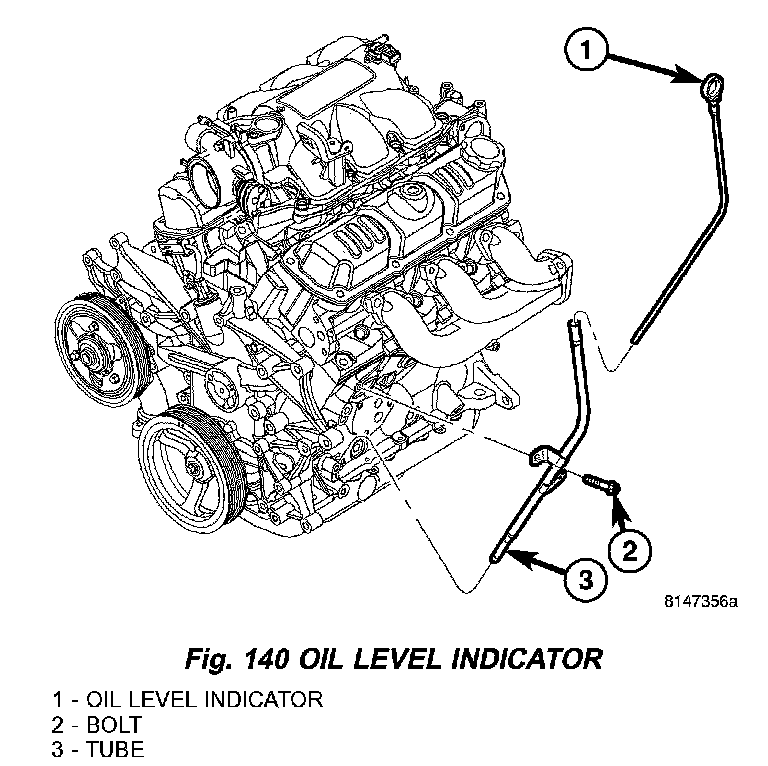 1

2

3

8147356a

Fig. 140 OIL LEVEL INDICATOR

1 - OIL LEVEL INDICATOR
2 - BOLT
3 - TUBE