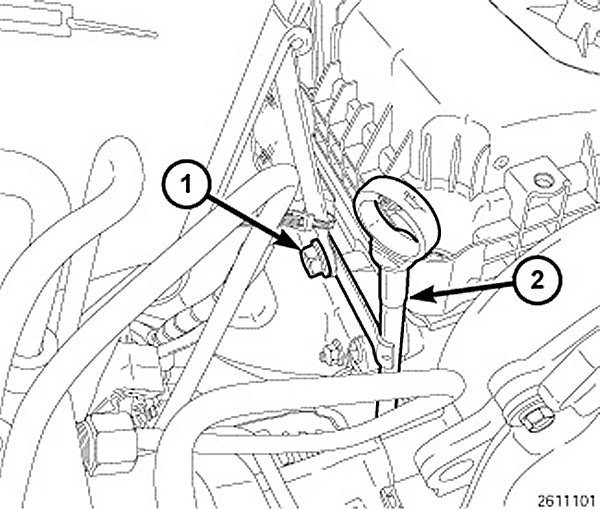 1
2
2611101