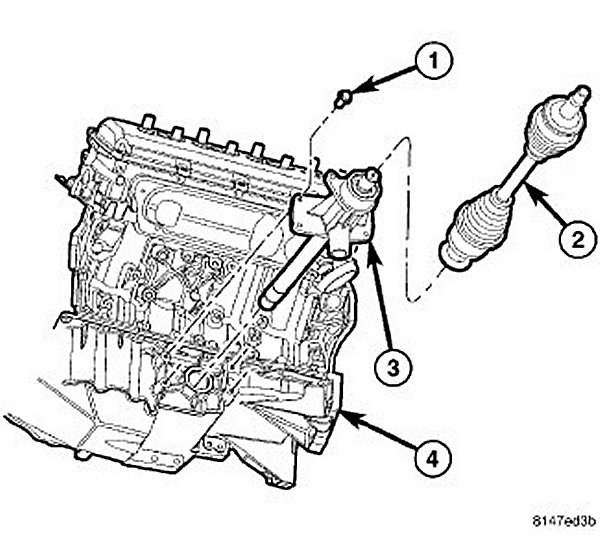 1
2
3
4
8147ed3b