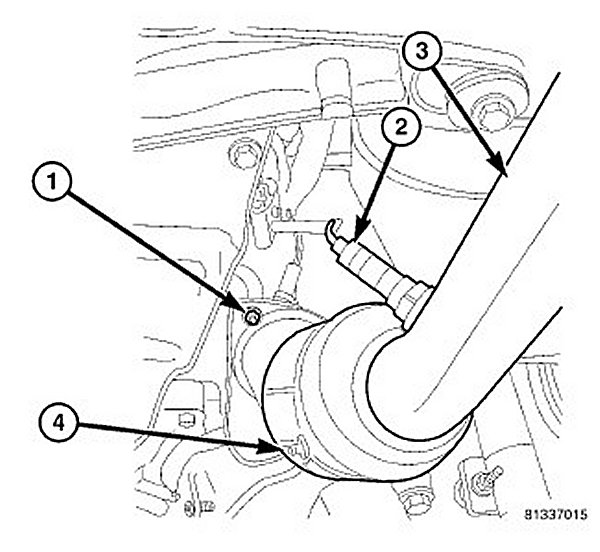 3
2
1
4
81337015