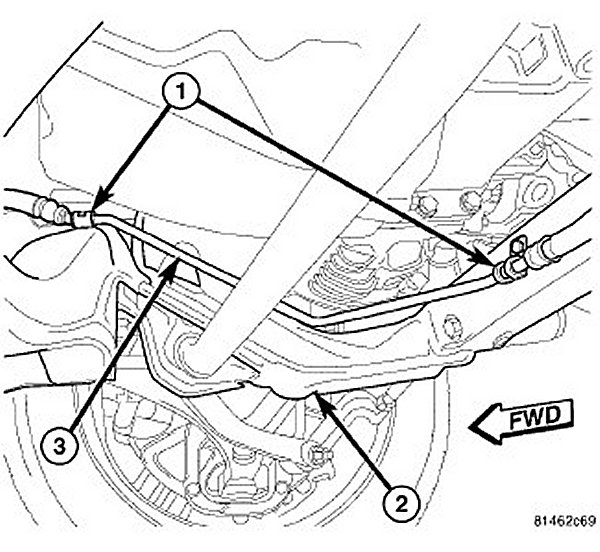 1
3
2
FWD
81462c69