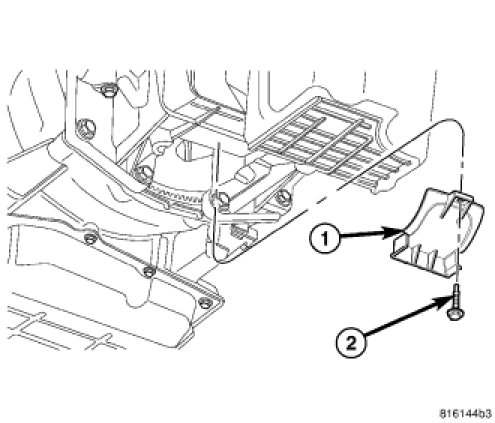 1
2
816144b3