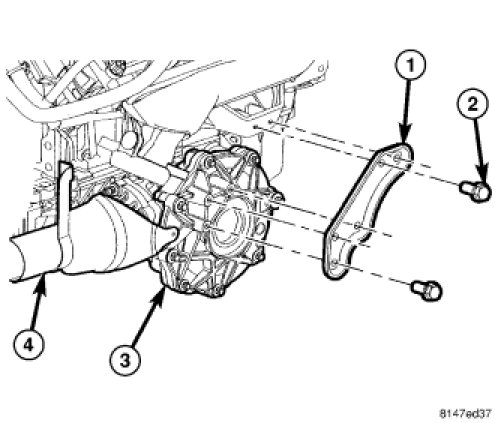 1
2
4
3
8147ed37