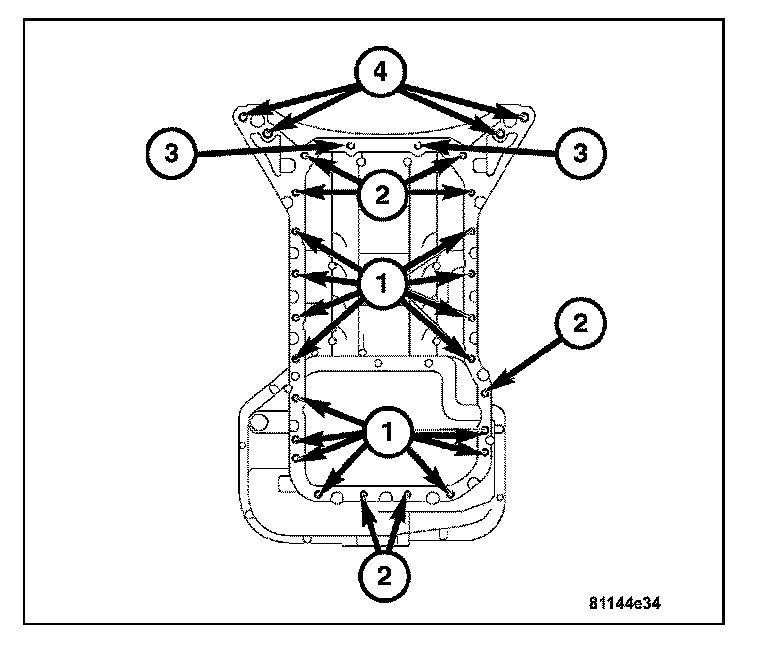 4
3
3
2
1
2
1
2
81144e34