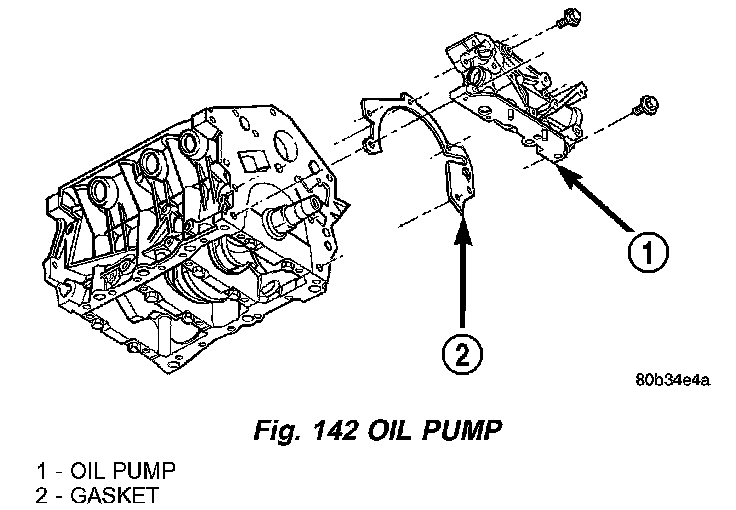 1

2

80b34e4a

Fig. 142 OIL PUMP

1 - OIL PUMP
2 - GASKET