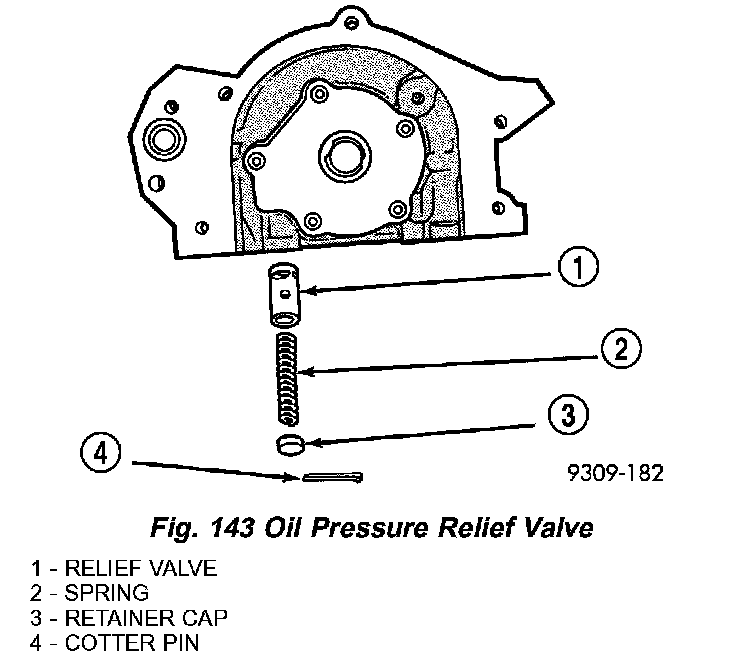 1
2
3
4
9309-182

Fig. 143 Oil Pressure Relief Valve

1 - RELIEF VALVE
2 - SPRING
3 - RETAINER CAP
4 - COTTER PIN