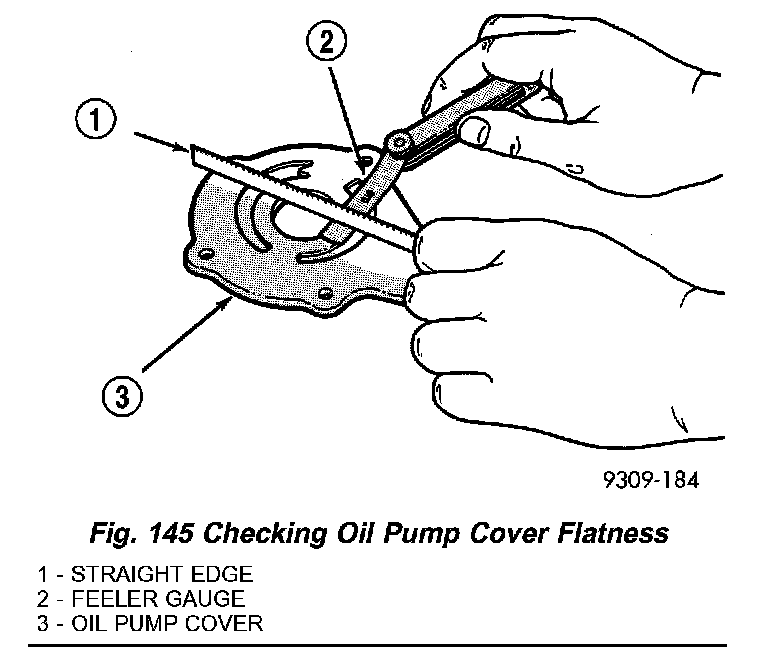 2

1

3

9309-184

Fig. 145 Checking Oil Pump Cover Flatness

1 - STRAIGHT EDGE
2 - FEELER GAUGE
3 - OIL PUMP COVER