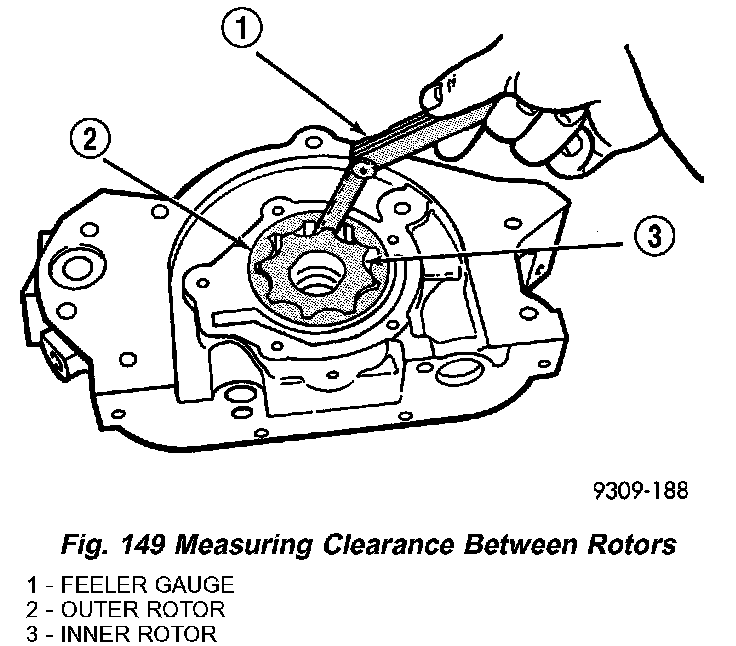 1

2

3

9309-188

Fig. 149 Measuring Clearance Between Rotors

1 - FEELER GAUGE
2 - OUTER ROTOR
3 - INNER ROTOR