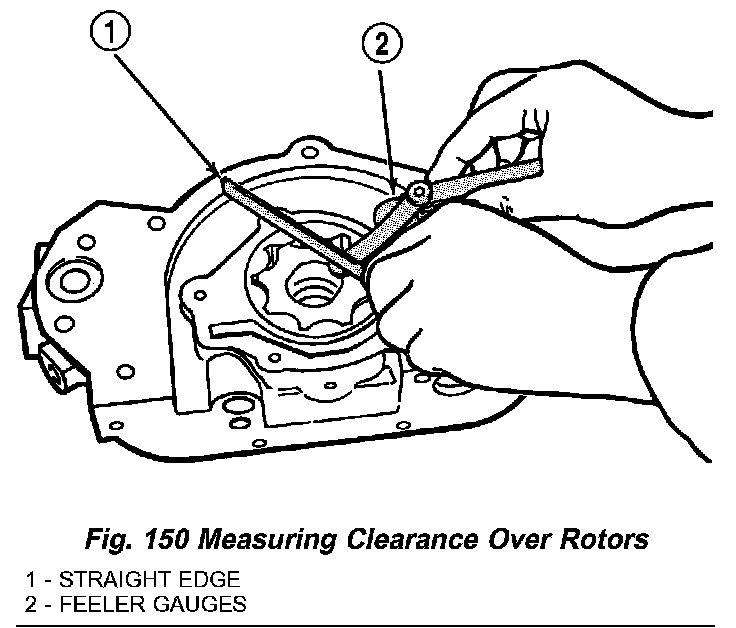 1

2

Fig. 150 Measuring Clearance Over Rotors

1 - STRAIGHT EDGE
2 - FEELER GAUGES