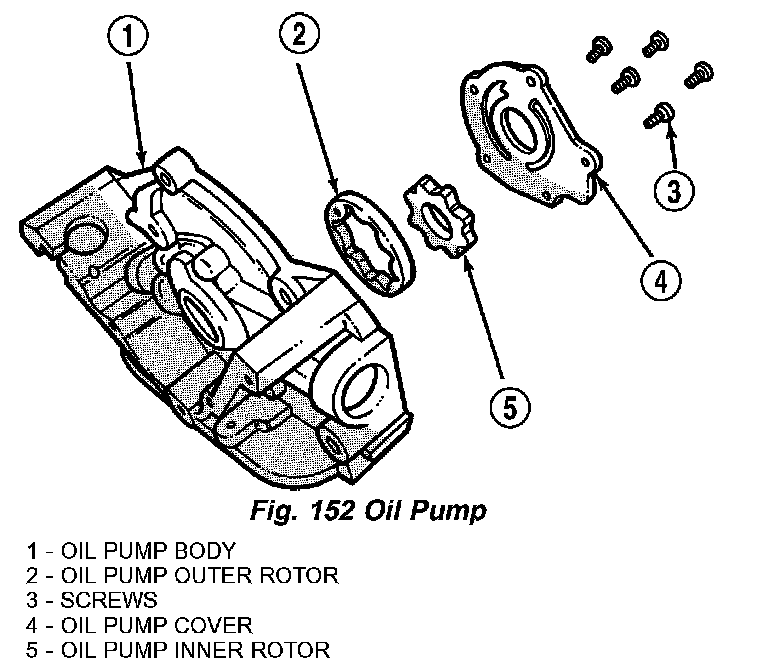 1
2
3
4
5

Fig. 152 Oil Pump

1 - OIL PUMP BODY
2 - OIL PUMP OUTER ROTOR
3 - SCREWS
4 - OIL PUMP COVER
5 - OIL PUMP INNER ROTOR