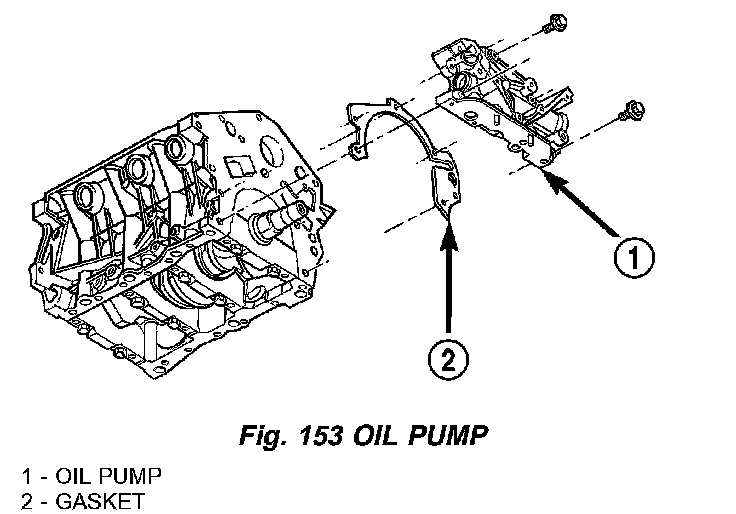 1

2

Fig. 153 OIL PUMP

1 - OIL PUMP
2 - GASKET