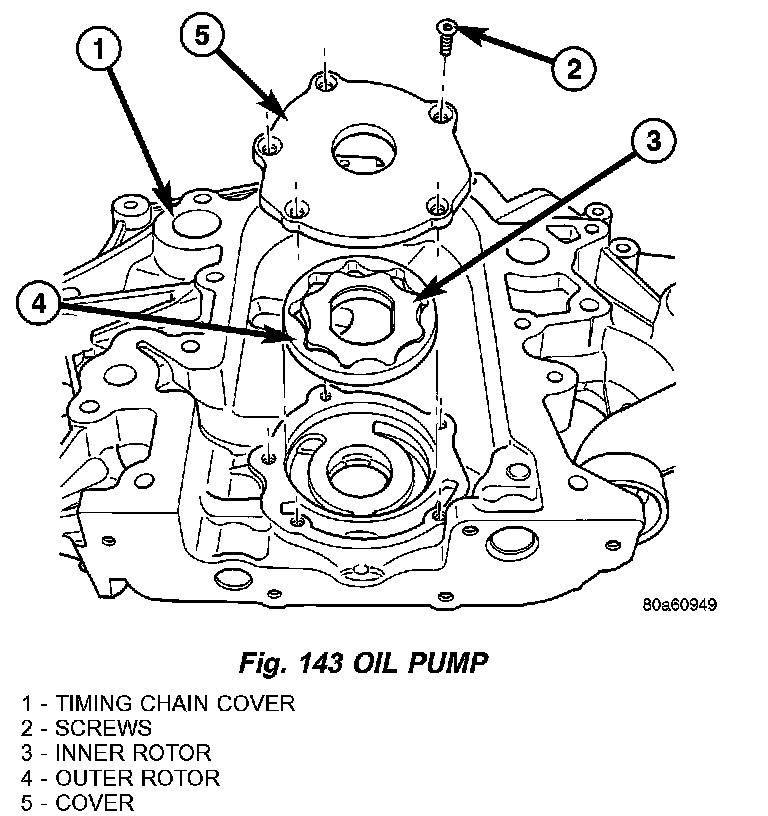 1

5

2

3

4

80a60949

Fig. 143 OIL PUMP

1 - TIMING CHAIN COVER
2 - SCREWS
3 - INNER ROTOR
4 - OUTER ROTOR
5 - COVER