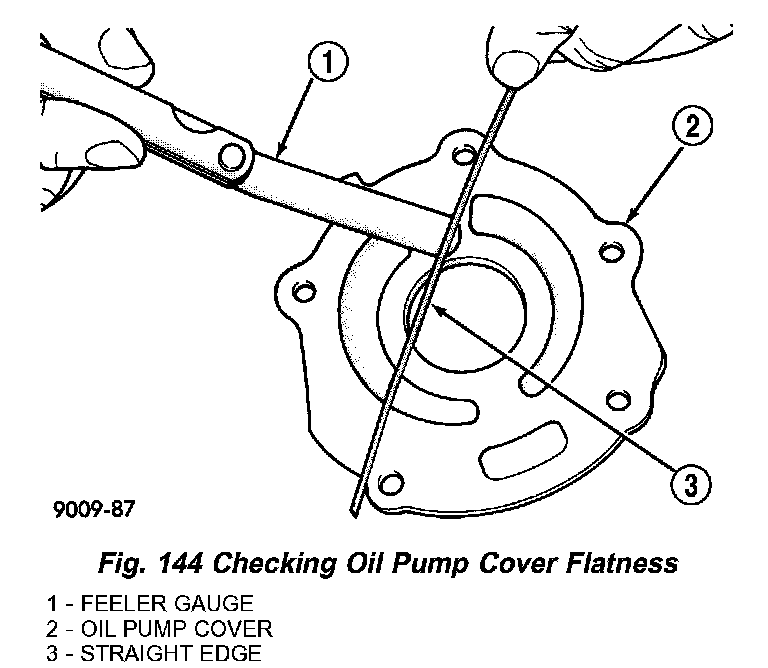 1

2

3

9009-87

Fig. 144 Checking Oil Pump Cover Flatness

1 - FEELER GAUGE
2 - OIL PUMP COVER
3 - STRAIGHT EDGE