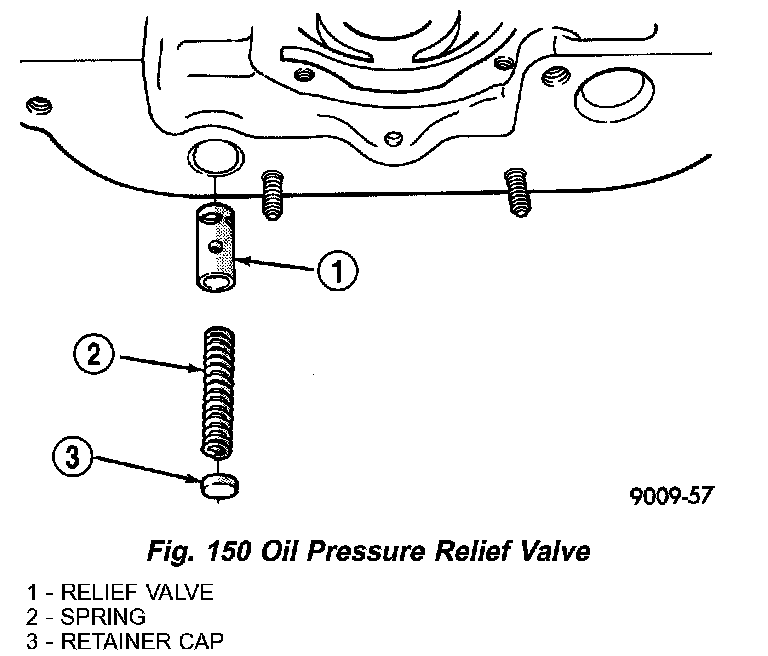 1

2

3

9009-57

Fig. 150 Oil Pressure Relief Valve

1 - RELIEF VALVE
2 - SPRING
3 - RETAINER CAP