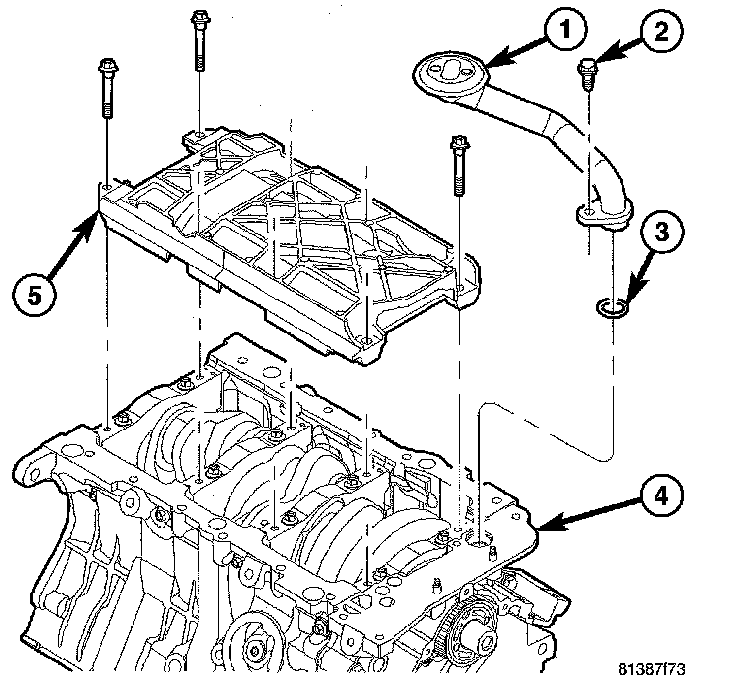 1
2
3
5
4
81387f73