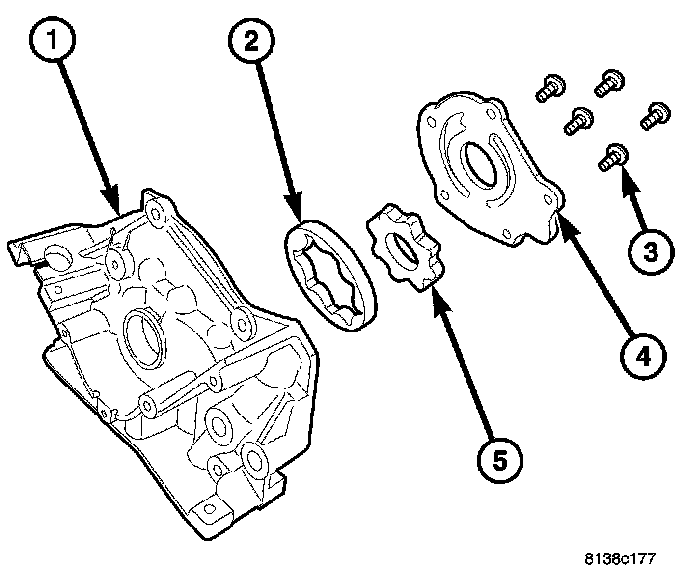 1
2
3
4
5
8136c177