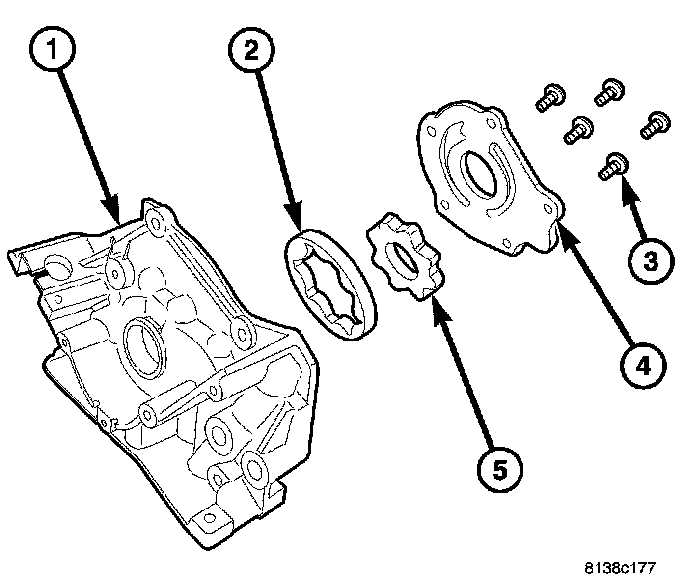 1
2
3
4
5
8138c177