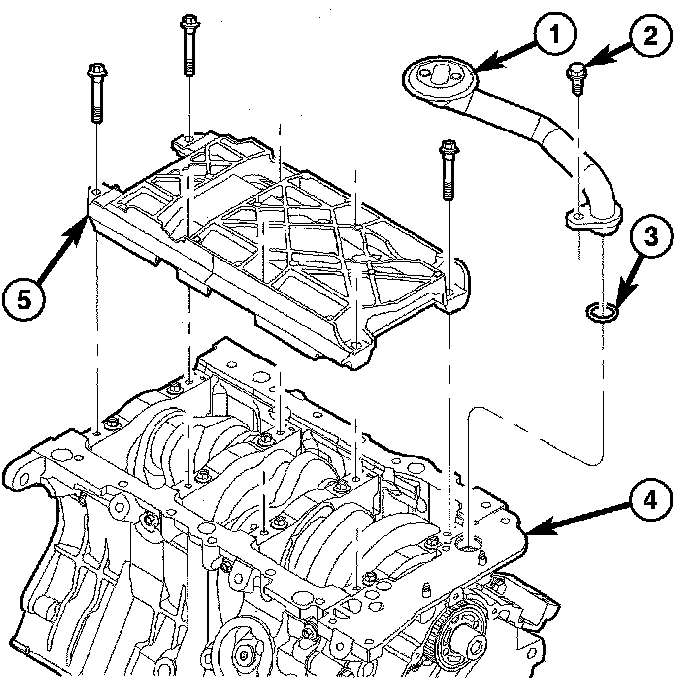 1
2
3
5
4