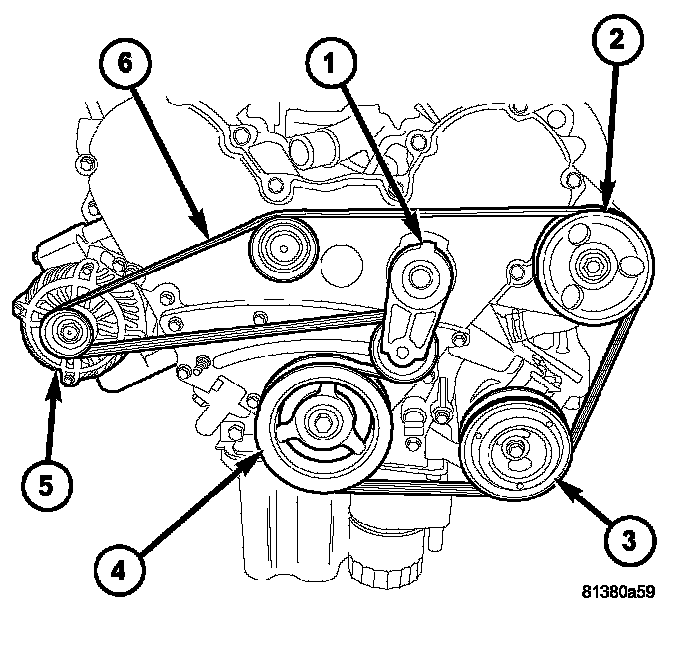 6
1
2
5
4
3
81380a59