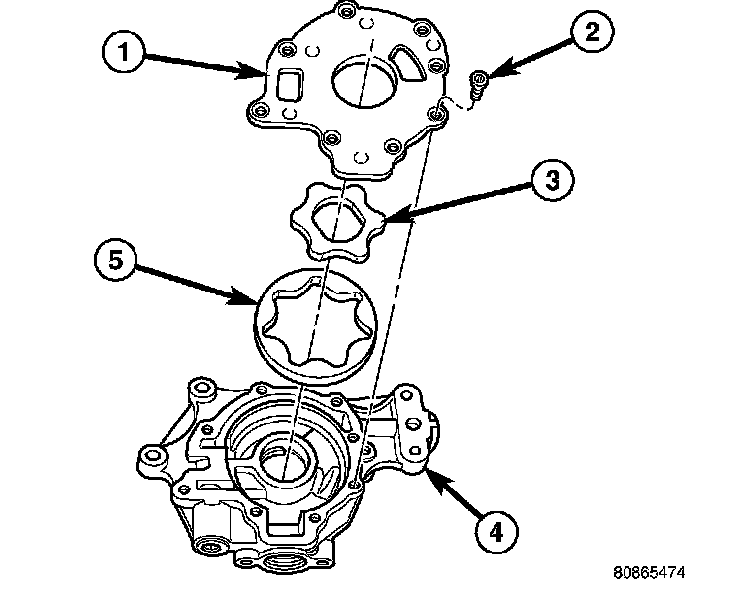 1
2
3
5
4
80865474