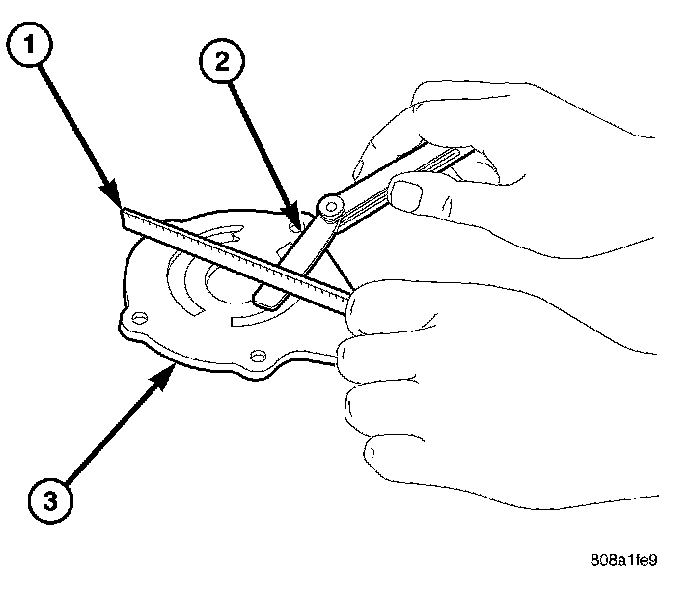 1
2
3
808a1fe9