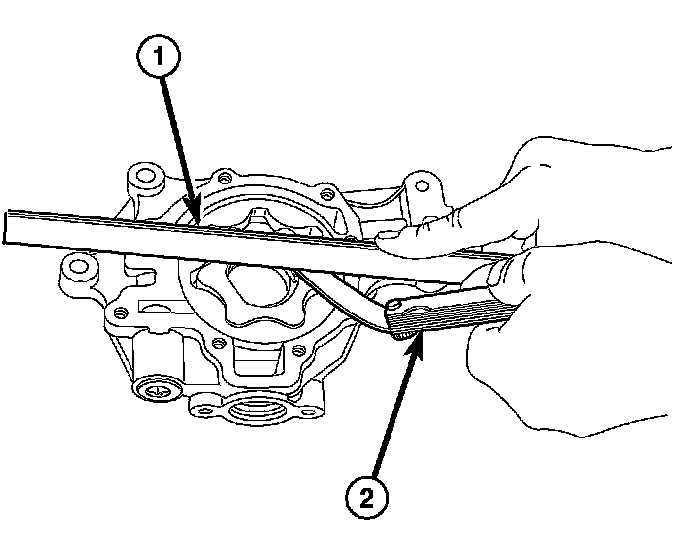 1

2