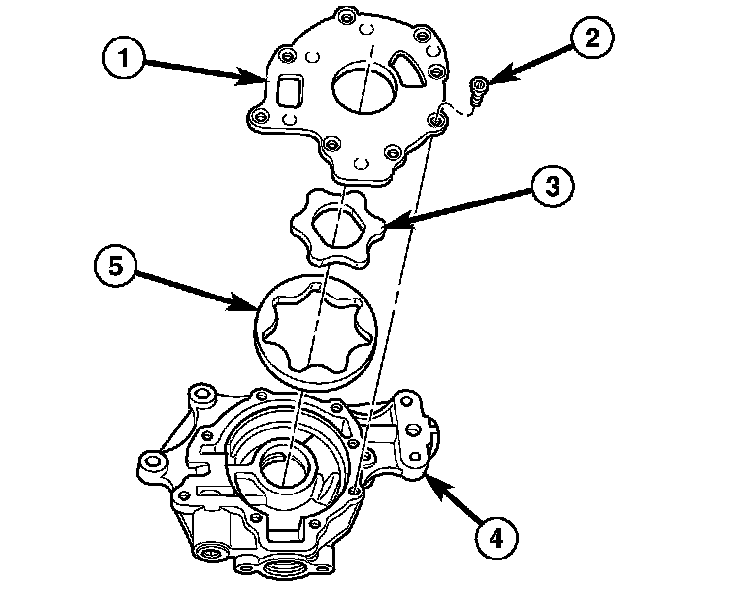 1
2
3
5
4