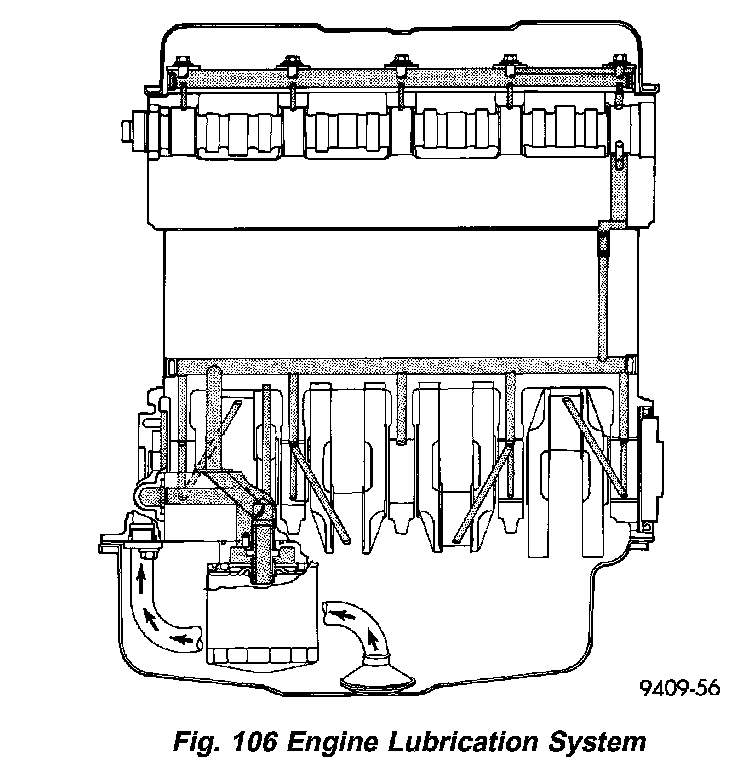 9409-56

Fig. 106 Engine Lubrication System