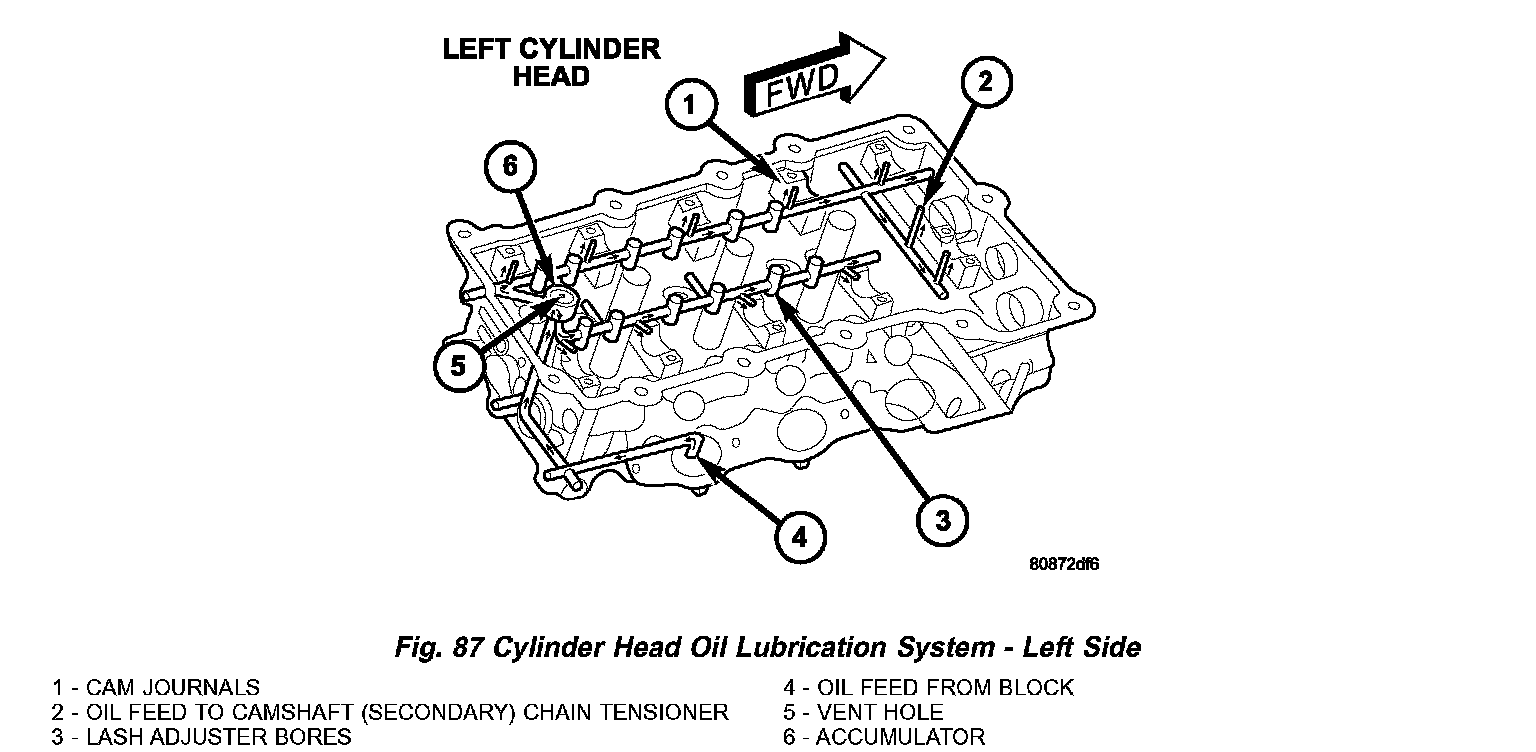 LEFT CYLINDER HEAD

FWD

1

2

6

5

3

4

80872df6

Fig. 87 Cylinder Head Oil Lubrication System - Left Side

1 - CAM JOURNALS
2 - OIL FEED TO CAMSHAFT (SECONDARY) CHAIN TENSIONER
3 - LASH ADJUSTER BORES

4 - OIL FEED FROM BLOCK
5 - VENT HOLE
6 - ACCUMULATOR