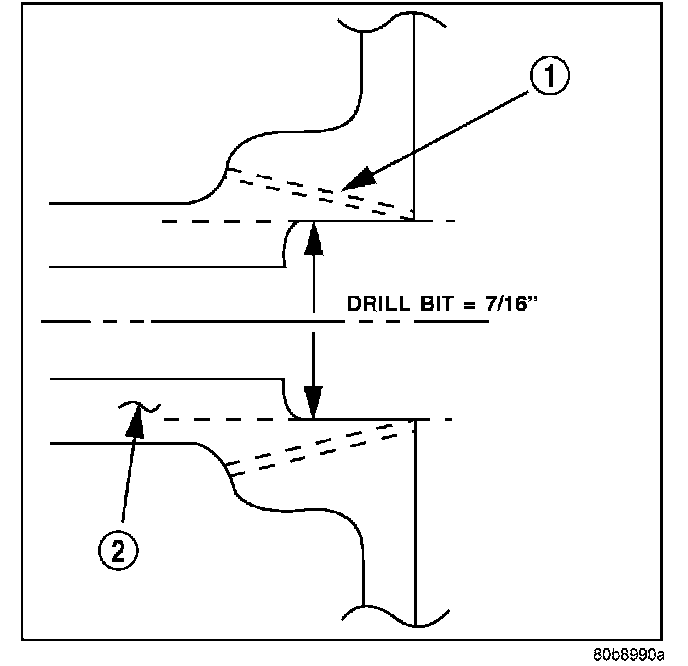 1

DRILL BIT = 7/16"

2

80b8990a