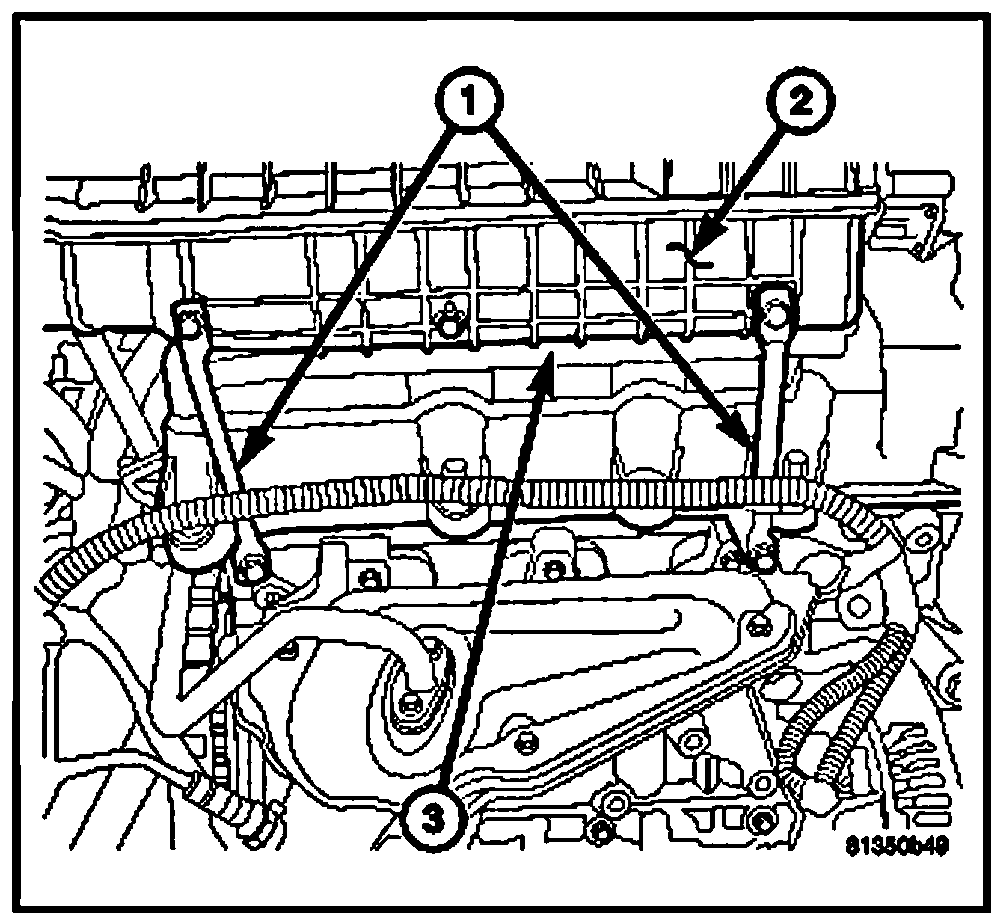 1
2
3
81350b49