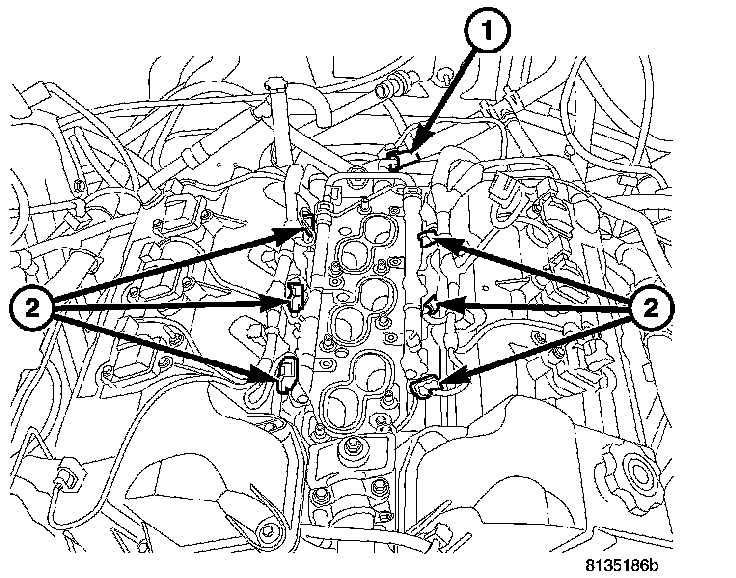 1
2
2
8135186b