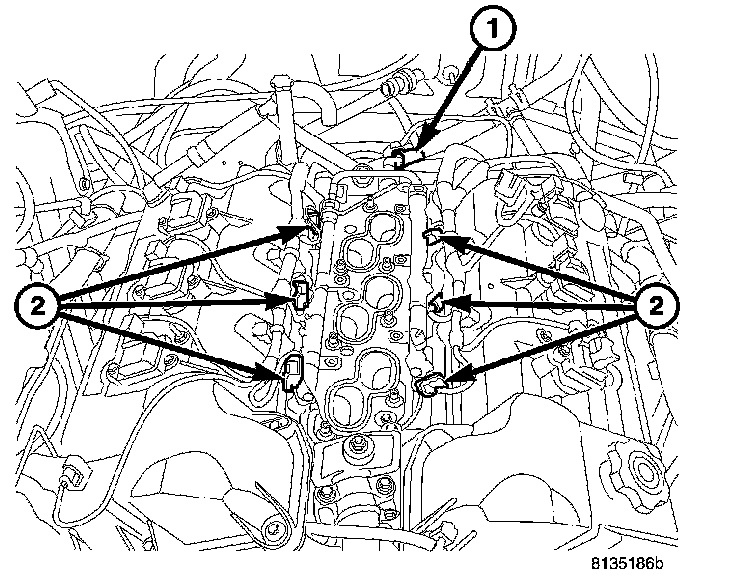 1
2
2
8135186b