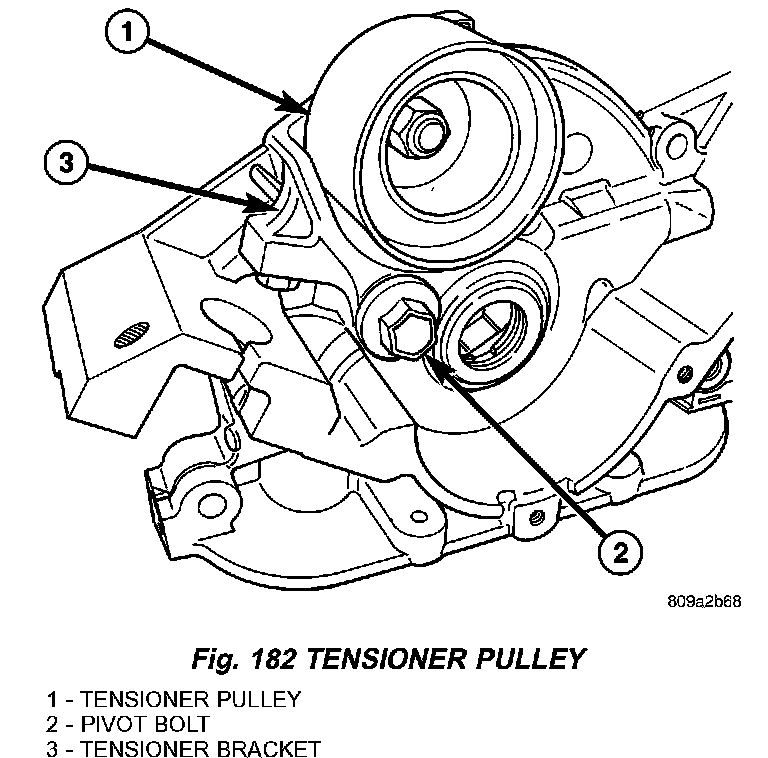 1

3

2

809a2b68

Fig. 182 TENSIONER PULLEY

1 - TENSIONER PULLEY
2 - PIVOT BOLT
3 - TENSIONER BRACKET