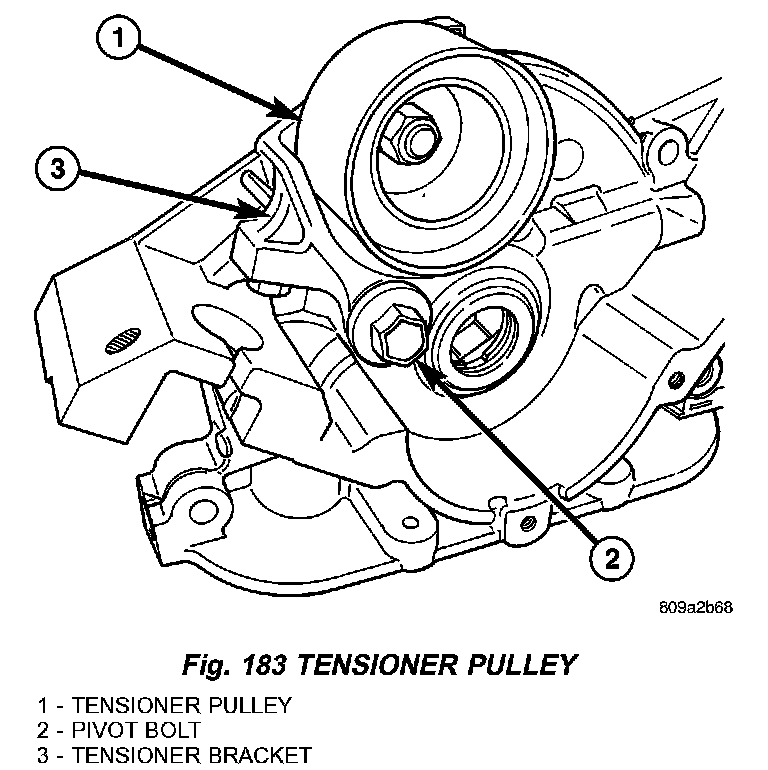 1

3

2

809a2b68

Fig. 183 TENSIONER PULLEY

1 - TENSIONER PULLEY
2 - PIVOT BOLT
3 - TENSIONER BRACKET