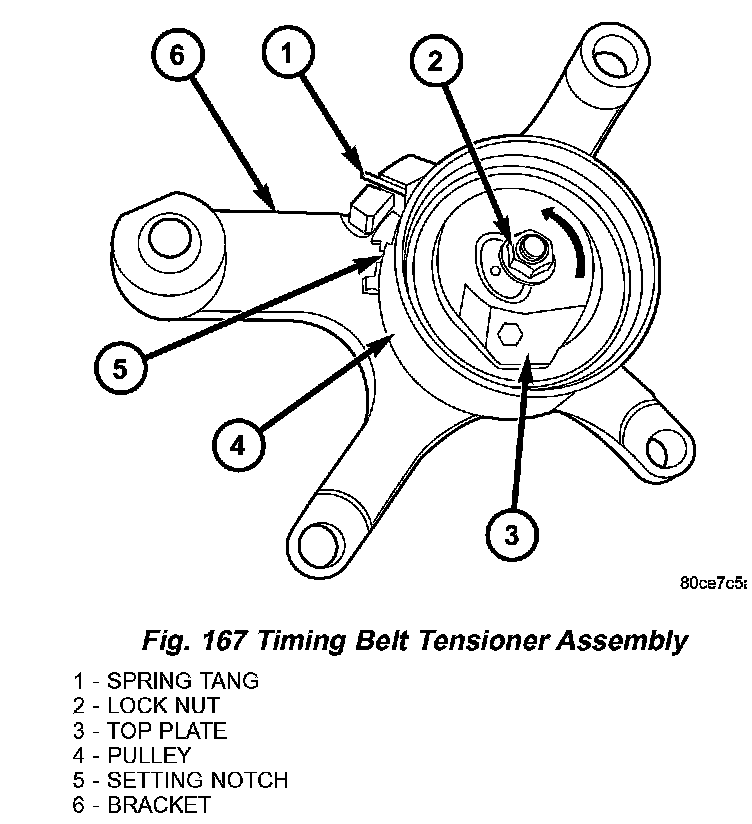 6
1
2
5
4
3

80ce7c5a

Fig. 167 Timing Belt Tensioner Assembly

1 - SPRING TANG
2 - LOCK NUT
3 - TOP PLATE
4 - PULLEY
5 - SETTING NOTCH
6 - BRACKET