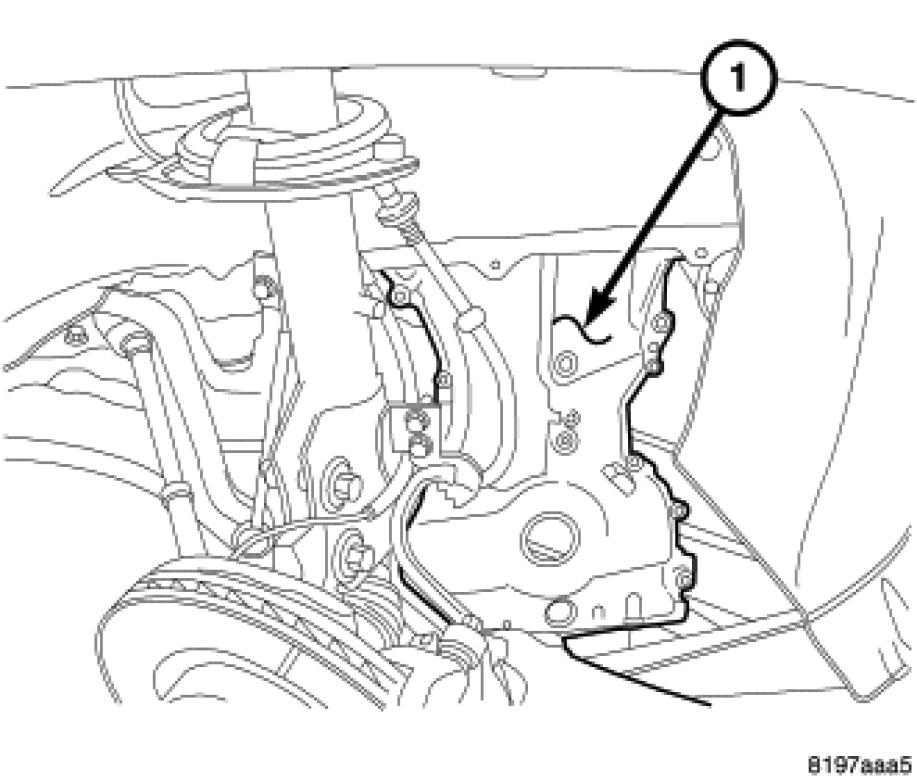 1

8197aaa5