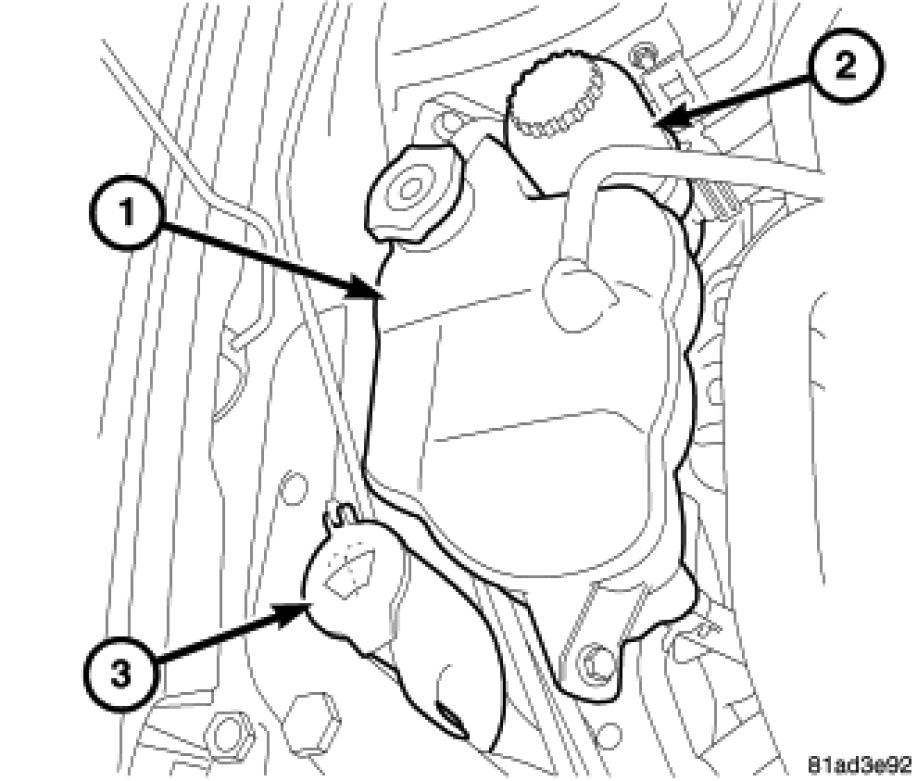 2
1
3
81ad3e92