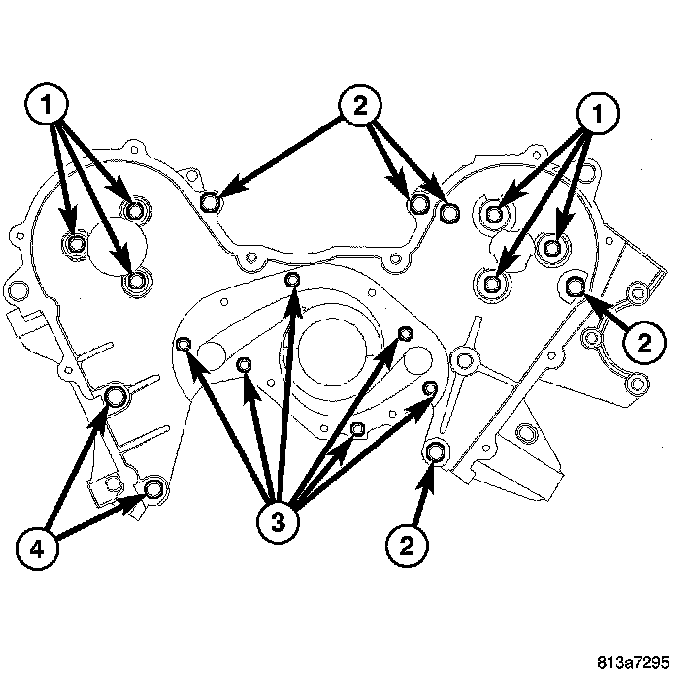 1
2
1
2
4
3
2
813a7295