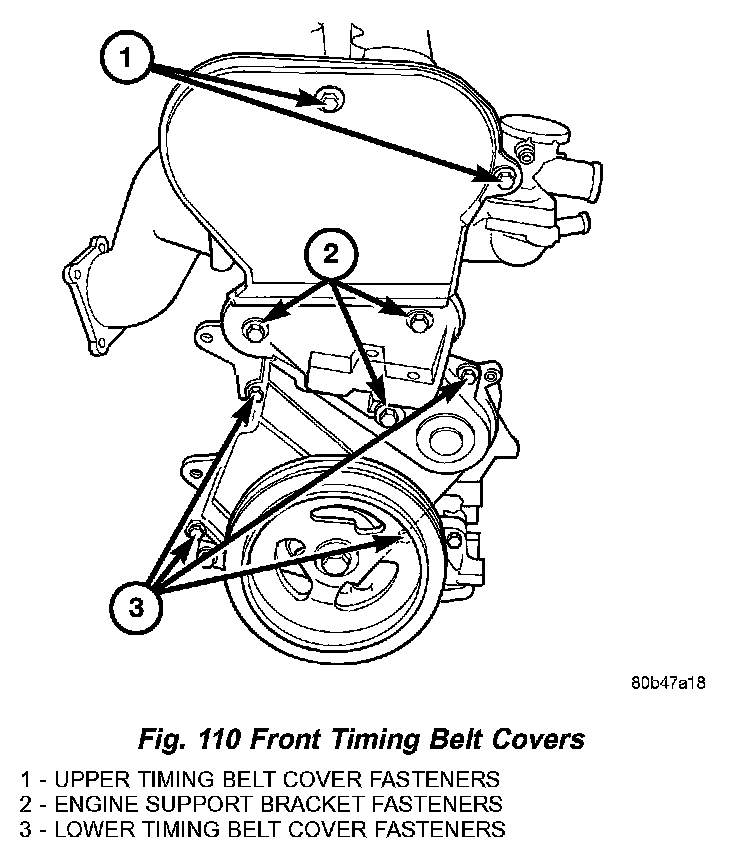 1

2

3

80b47a18

Fig. 110 Front Timing Belt Covers

1 - UPPER TIMING BELT COVER FASTENERS
2 - ENGINE SUPPORT BRACKET FASTENERS
3 - LOWER TIMING BELT COVER FASTENERS